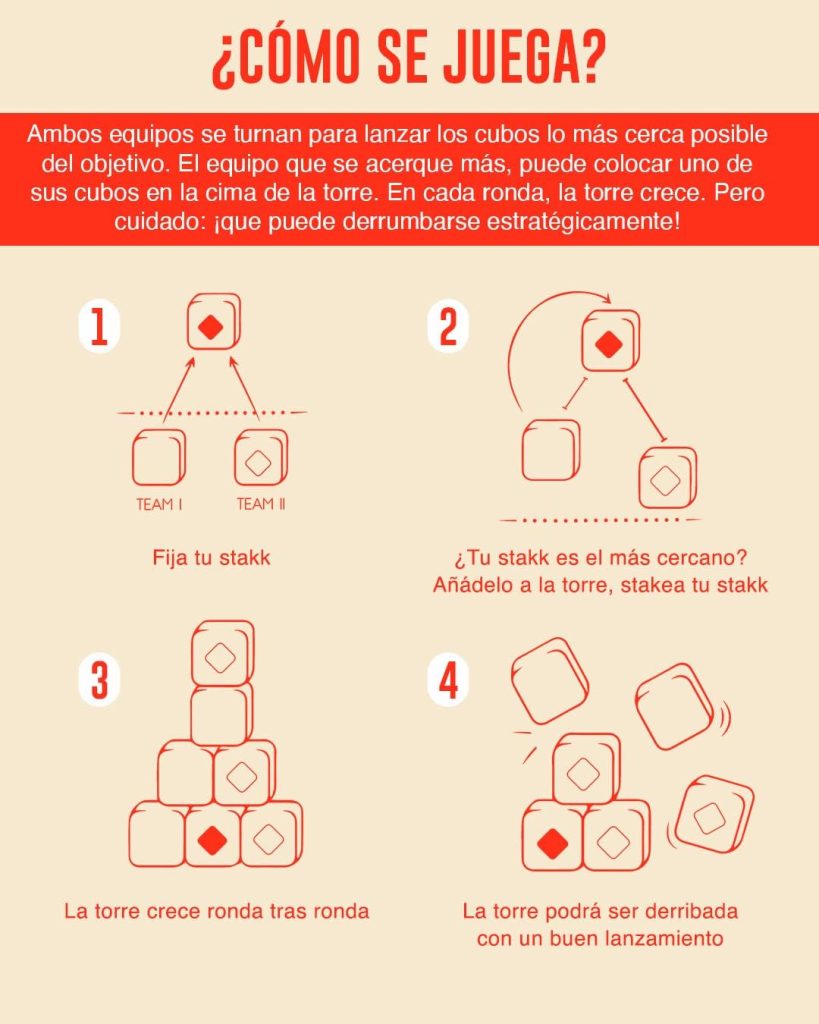 ¿CÓMO SE JUEGA?

Ambos equipos se turnan para lanzar los cubos lo más cerca posible del objetivo. El equipo que se acerque más, puede colocar uno de sus cubos en la cima de la torre. En cada ronda, la torre crece. Pero cuidado: ¡que puede derrumbarse estratégicamente!

1

TEAM I

TEAM II

Fija tu stakk

2

¿Tu stakk es el más cercano?
Añádelo a la torre, stakea tu stakk

3

La torre crece ronda tras ronda

4

La torre podrá ser derribada con un buen lanzamiento